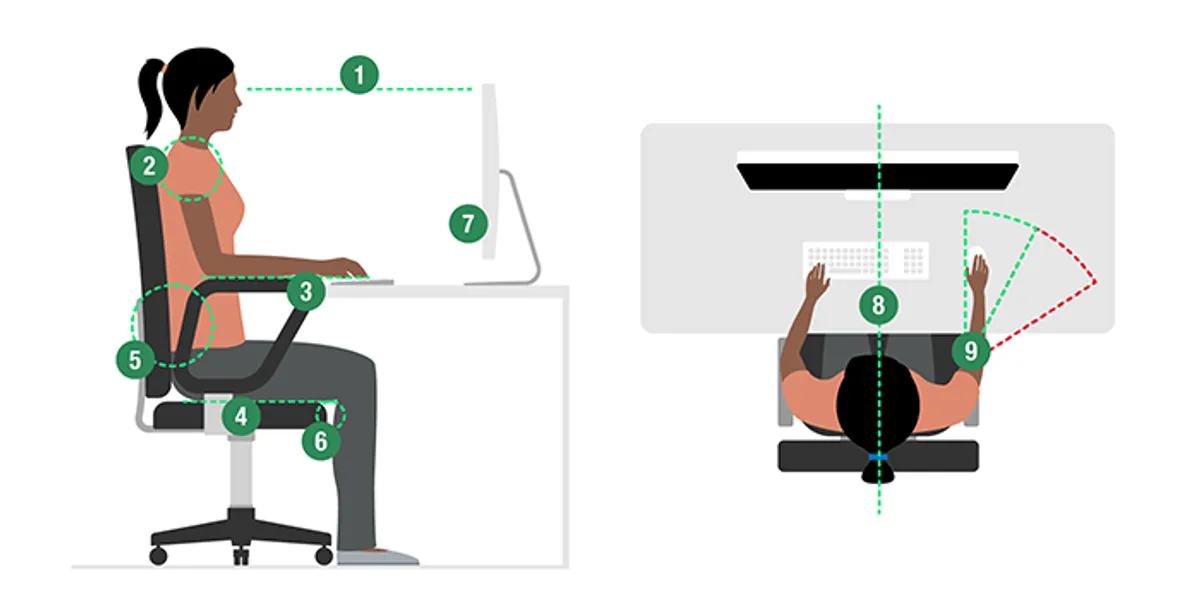 1
2
7
3
5
4
6
8
9